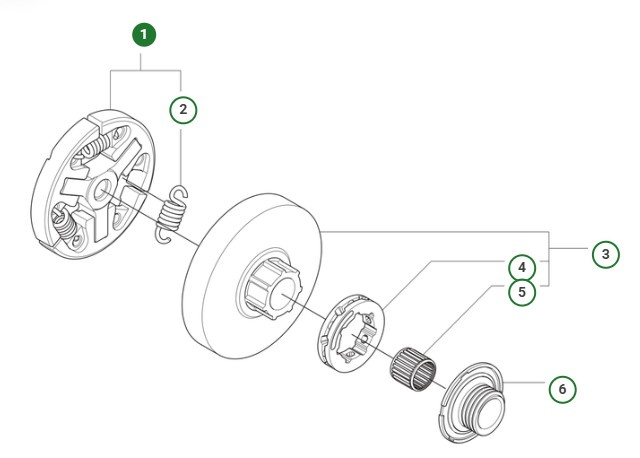 1
2
3
4
5
6