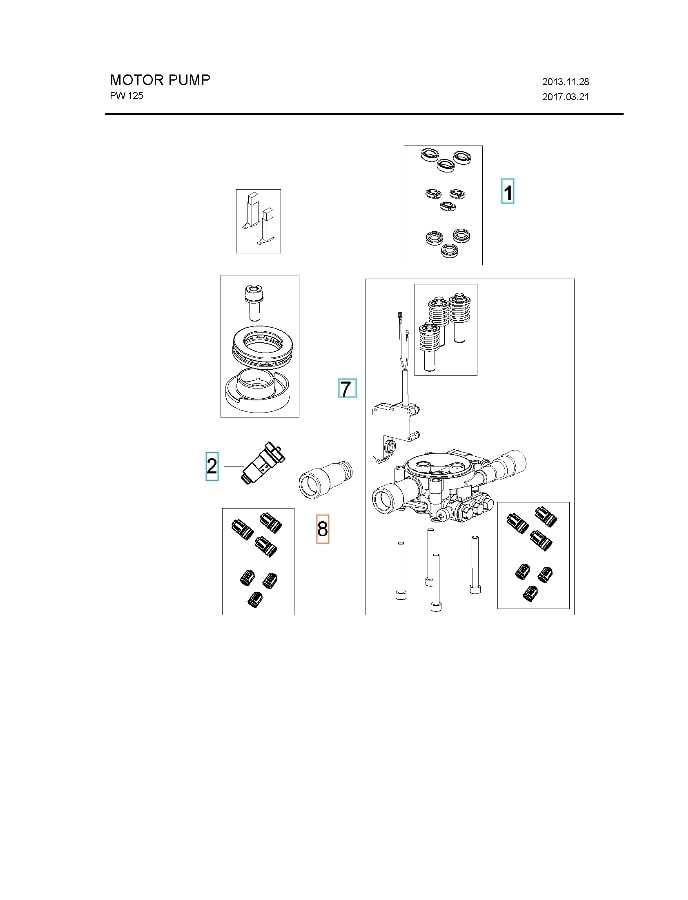 MOTOR PUMP
PW 125

2013.11.28
2017.03.21

1

7

2

8