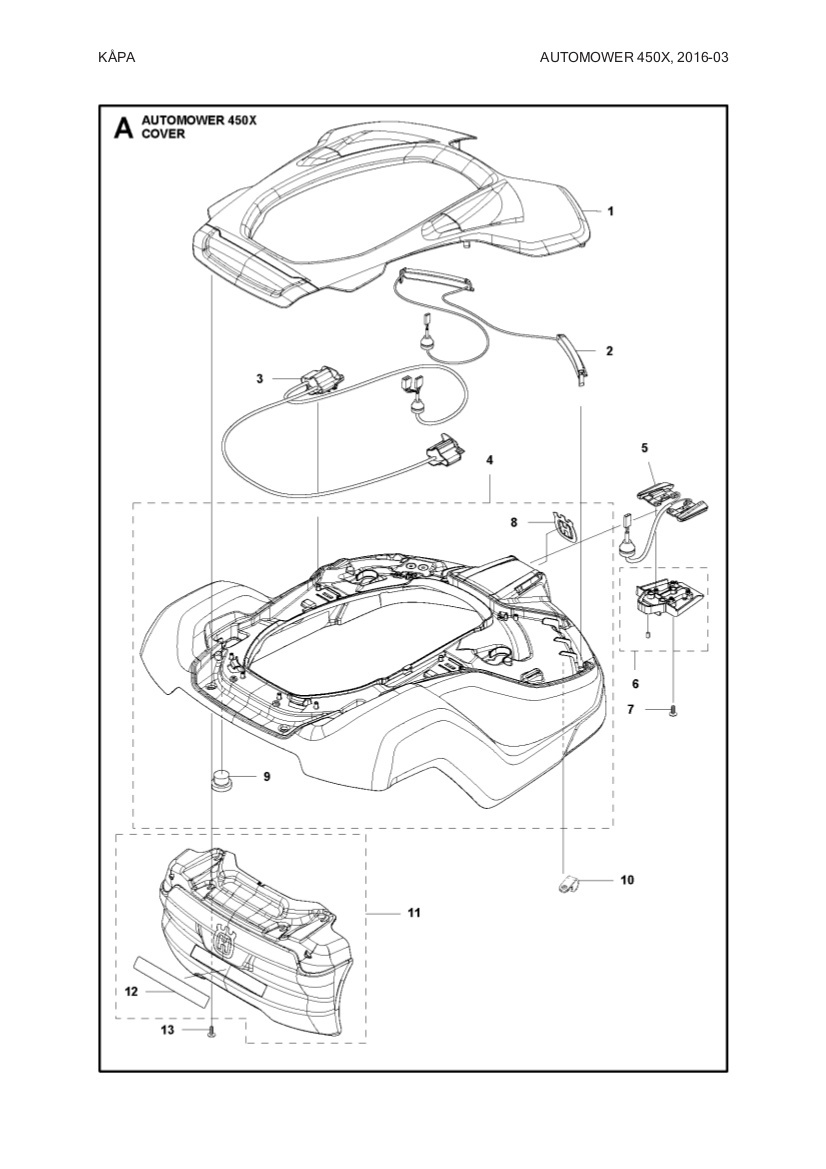 KÅPA

AUTOMOWER 450X, 2016-03

A AUTOMOWER 450X COVER

1

2

3

4

5

8

6

7

9

10

11

12

13