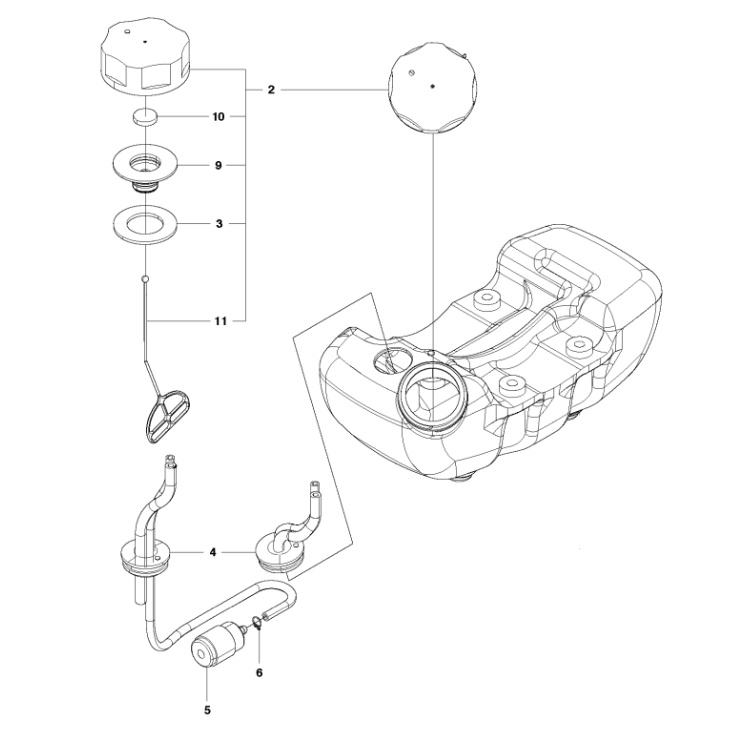 2
10
9
3
11
4
6
5