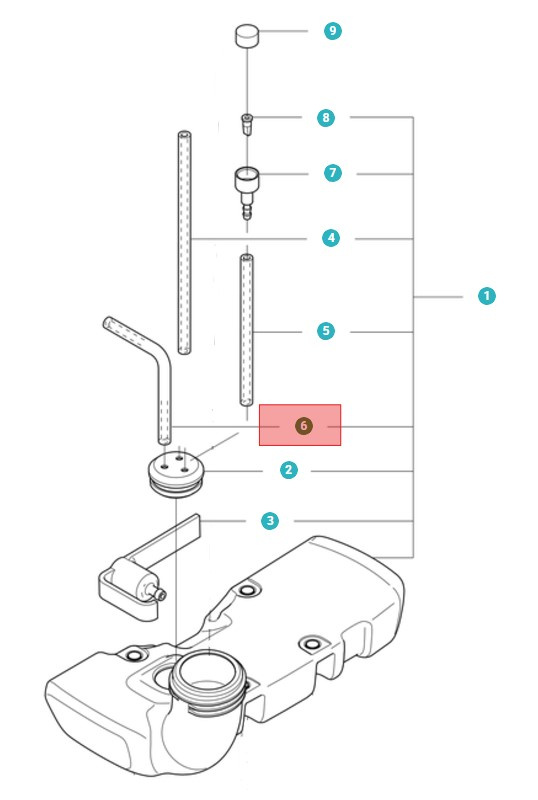 9
8
7
4
1
5
6
2
3