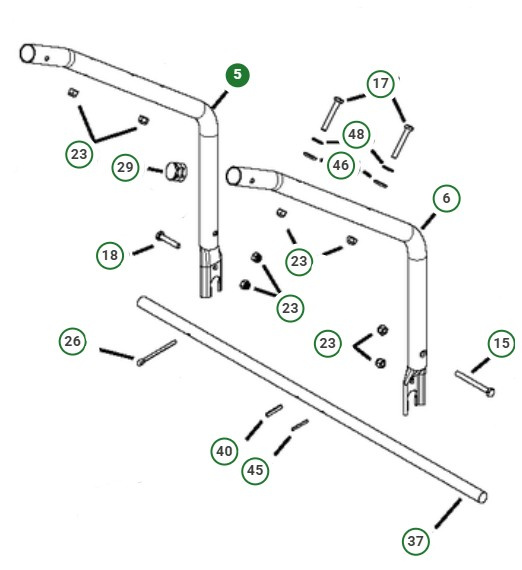 5
17
48
46
23
29
6
18
23
23
26
23
15
40
45
37