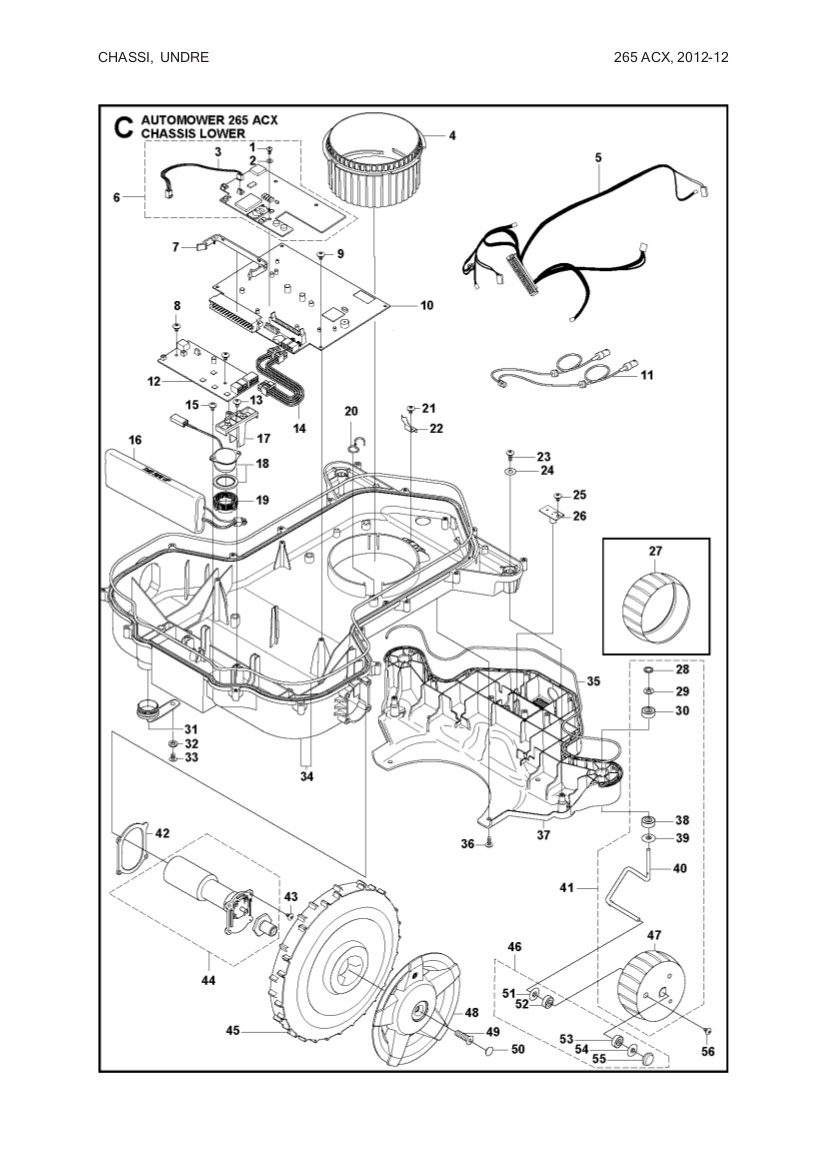 CHASSI, UNDRE

265 ACX, 2012-12

C AUTOMOWER 265 ACX
CHASSIS LOWER

1
2
3
4
5
6
7
8
9
10
11
12
13
14
15
16
17
18
19
20
21
22
23
24
25
26
27
28
29
30
31
32
33
34
35
36
37
38
39
40
41
42
43
44
45
46
47
48
49
50
51
52
53
54
55
56