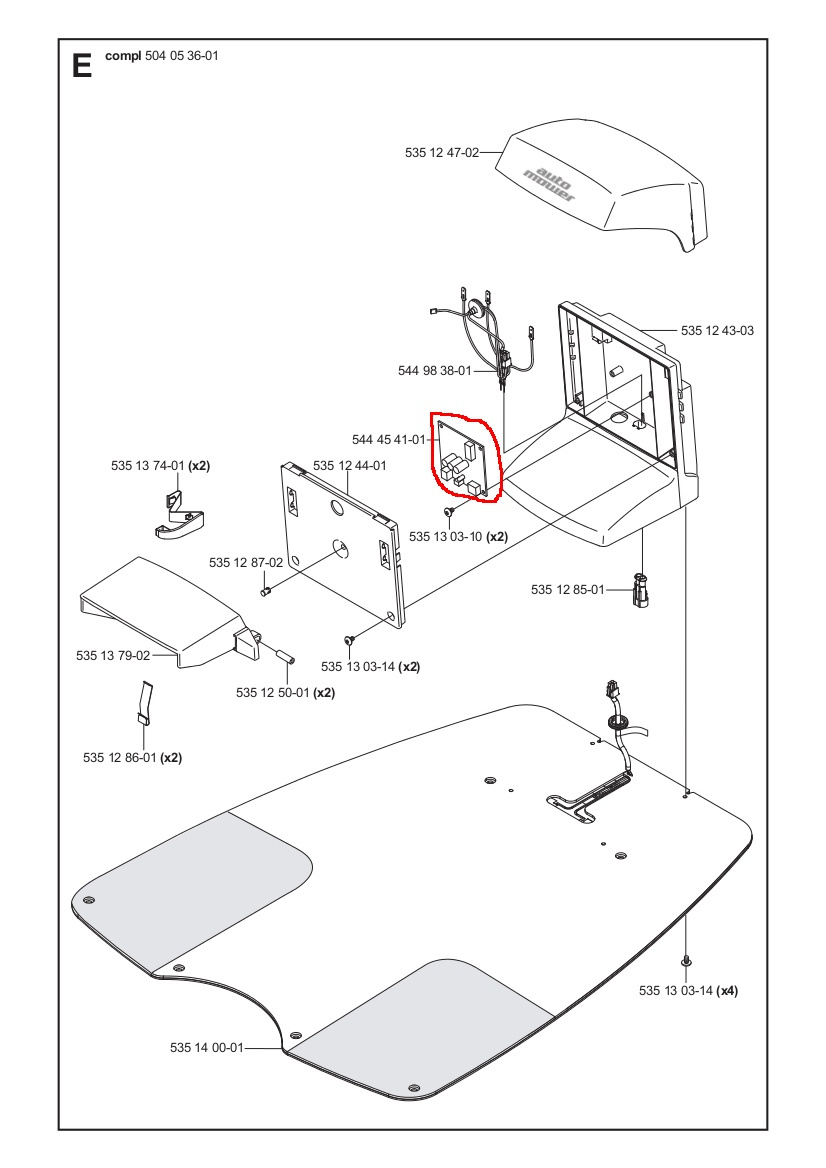 E compl 504 05 36-01

535 12 47-02

auto mower

535 12 43-03

544 98 38-01

544 45 41-01

535 13 74-01 (x2)

535 12 44-01

535 13 03-10 (x2)

535 12 87-02

535 12 85-01

535 13 79-02

535 13 03-14 (x2)

535 12 50-01 (x2)

535 12 86-01 (x2)

535 13 03-14 (x4)

535 14 00-01