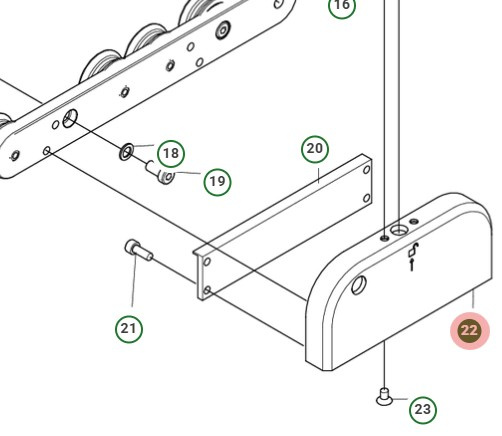 16
18
19
20
21
22
23