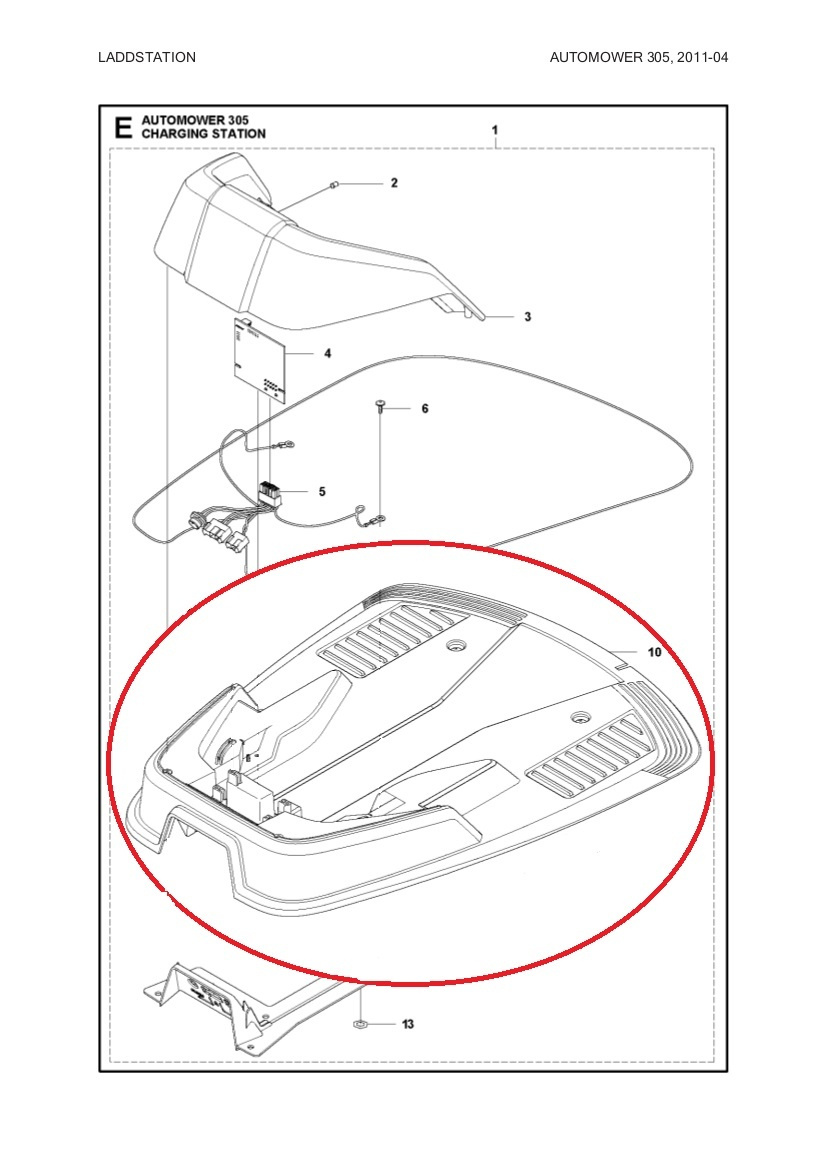 LADDSTATION

AUTOMOWER 305, 2011-04

E AUTOMOWER 305
CHARGING STATION

1

2

3

4

6

5

10

13