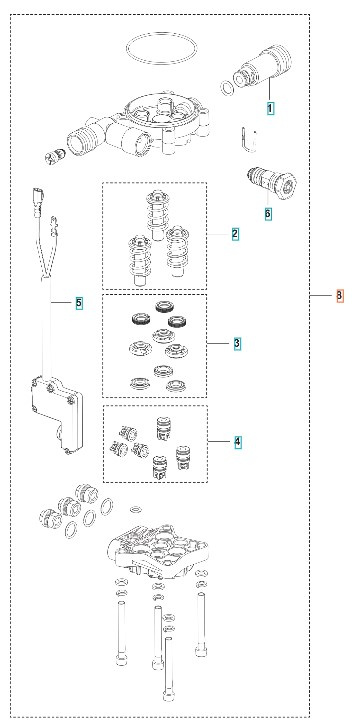 1
6
2
5
8
3
4