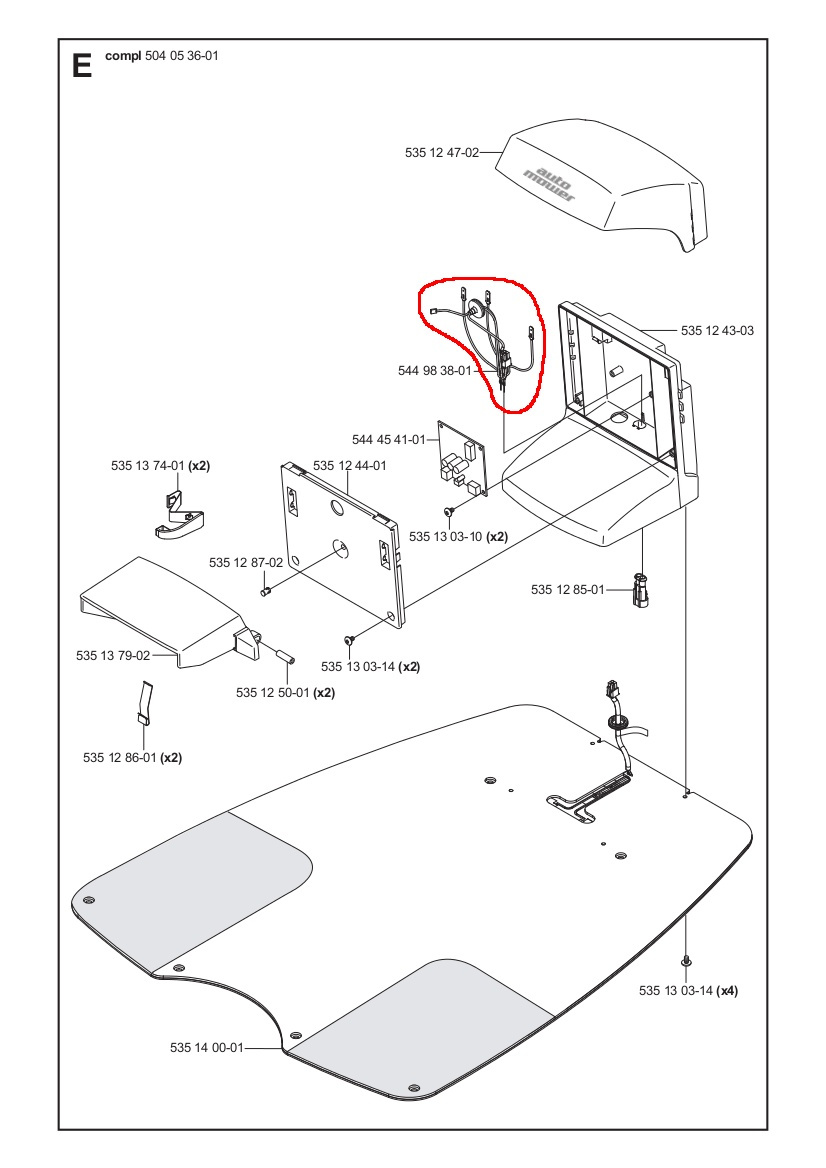 E compl 504 05 36-01

535 12 47-02

auto mower

535 12 43-03

544 98 38-01

544 45 41-01

535 13 74-01 (x2)

535 12 44-01

535 13 03-10 (x2)

535 12 87-02

535 12 85-01

535 13 79-02

535 13 03-14 (x2)

535 12 50-01 (x2)

535 12 86-01 (x2)

535 13 03-14 (x4)

535 14 00-01