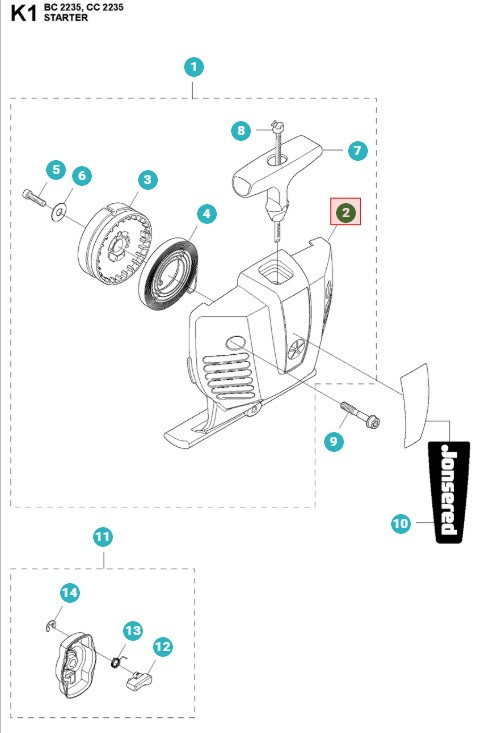 K1 BC 2235, CC 2235
STARTER

1
8
7
5
6
3
4
2
9
Jonsered
10
11
14
13
12