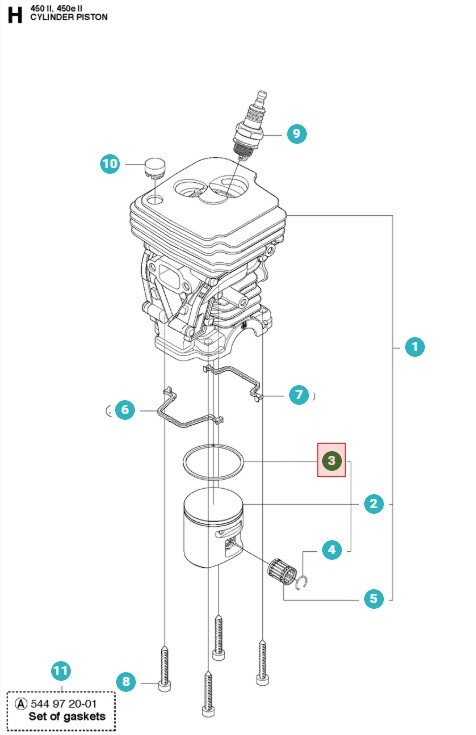 H
450 II, 450e II
CYLINDER PISTON

9
10
1
7
6
3
2
4
5
11
8
A 544 97 20-01
Set of gaskets