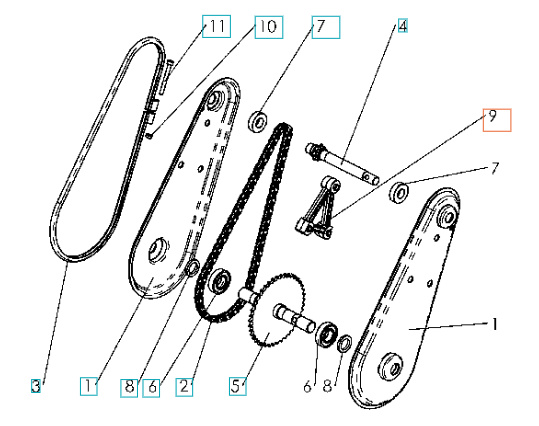 11
10
7
4
9
7
1
3
1
8
6
2
5
6
8