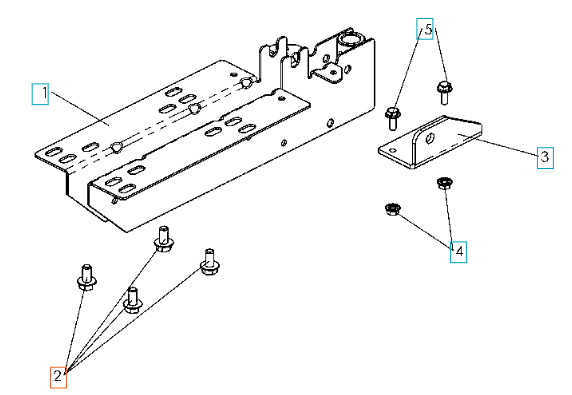 1
5
3
4
2