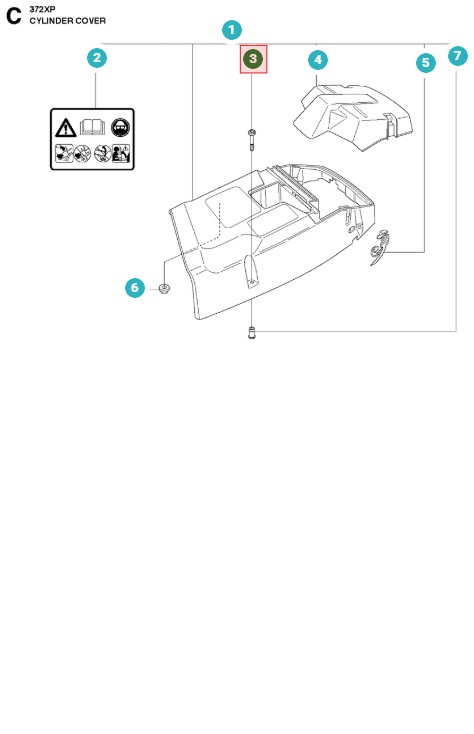 C
372XP
CYLINDER COVER

1
2
3
4
5
7
6