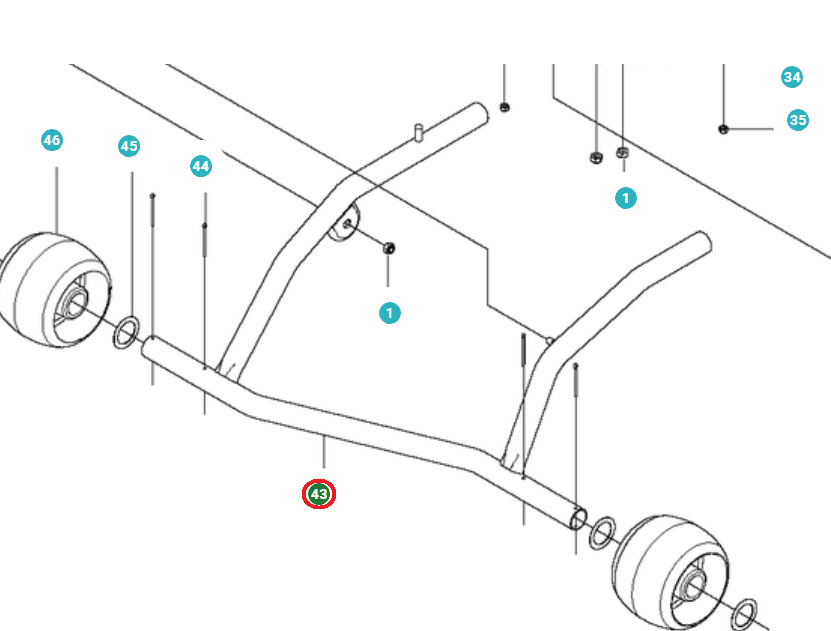 34
35
46
45
44
1
1
43