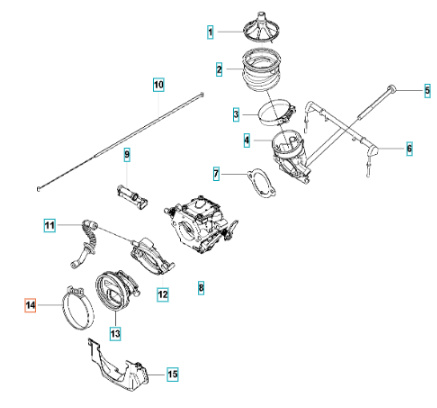 1
2
10
5
3
4
6
9
7
11
12
8
14
13
15