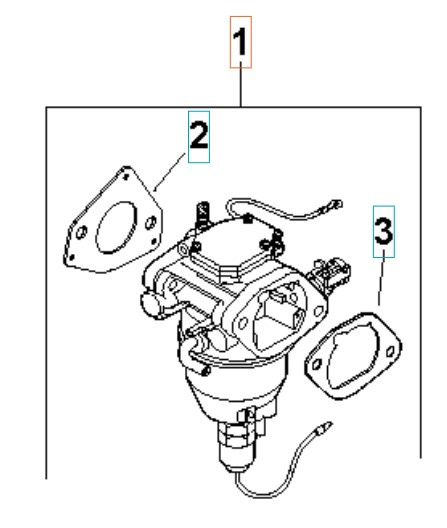 1
2
3