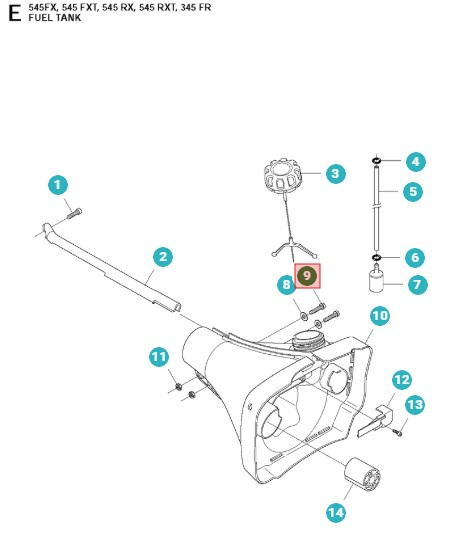 E 545FX, 545 FXT, 545 RX, 545 RXT, 345 FR
FUEL TANK

1
2
3
4
5
6
7
8
9
10
11
12
13
14