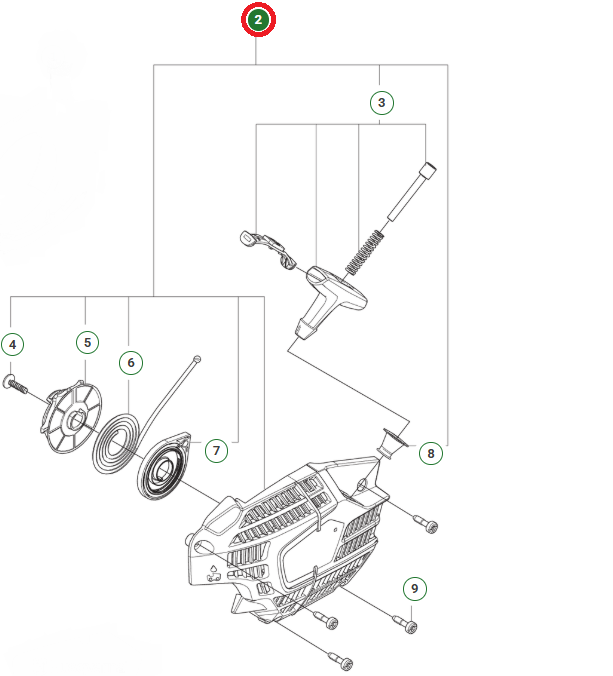 2
3
4
5
6
7
8
9