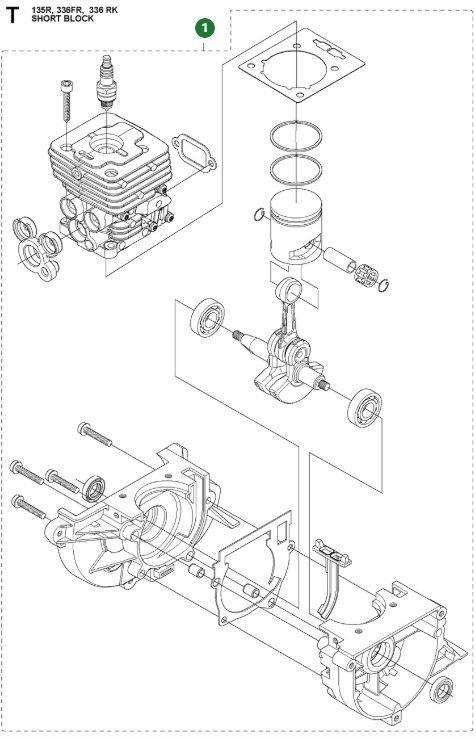 T
135R, 336FR, 336 RK
SHORT BLOCK

1