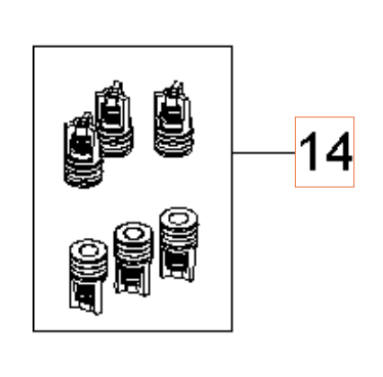 14