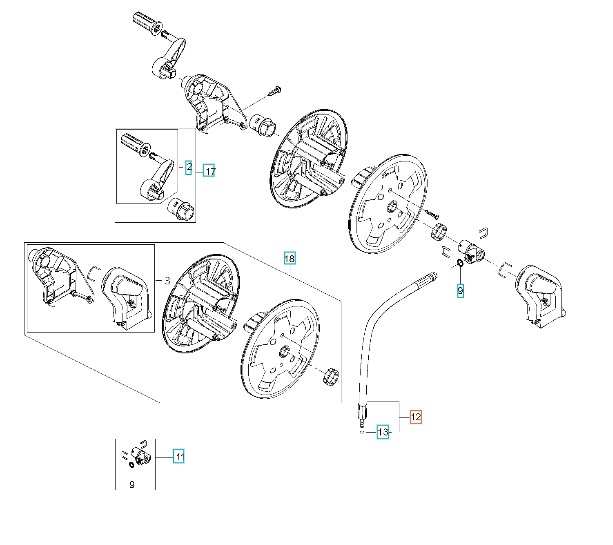 2
17
18
3
9
12
13
11
9