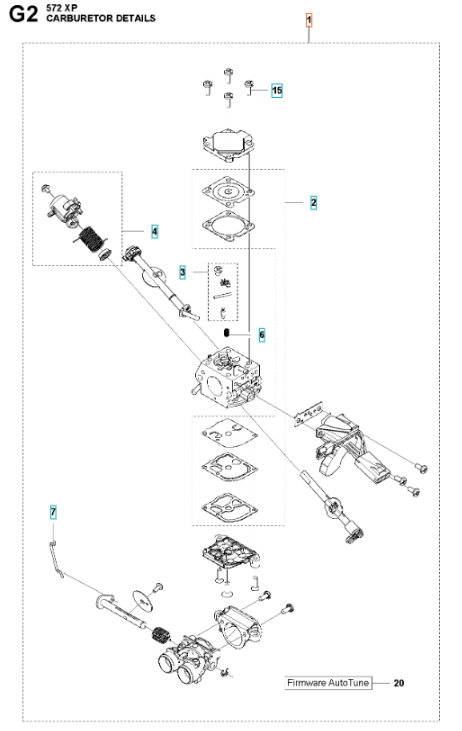 G2 572 XP
CARBURETOR DETAILS

1

15

2

4

3

6

7

Firmware AutoTune 20