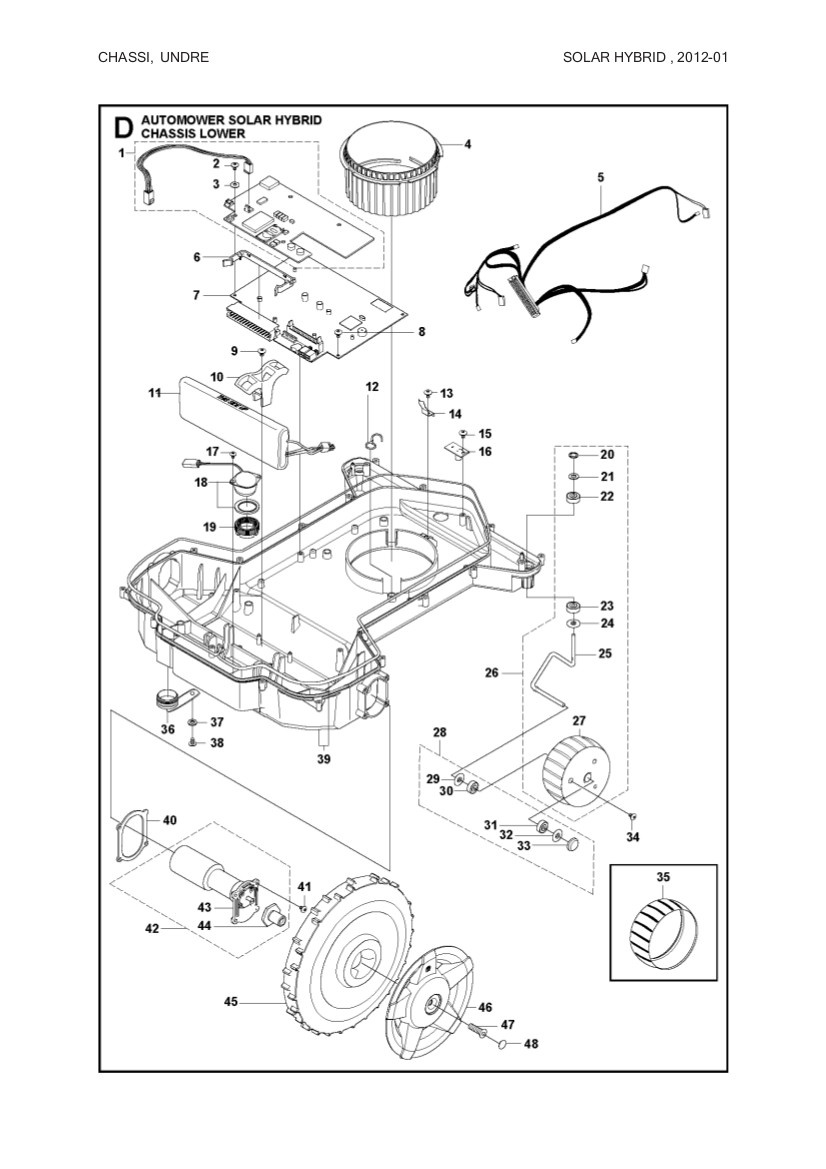 CHASSI, UNDRE

SOLAR HYBRID , 2012-01

D AUTOMOWER SOLAR HYBRID
CHASSIS LOWER

1
2
3
4
5
6
7
8
9
10
11
12
13
14
15
16
17
18
19
20
21
22
23
24
25
26
27
28
29
30
31
32
33
34
35
36
37
38
39
40
41
42
43
44
45
46
47
48