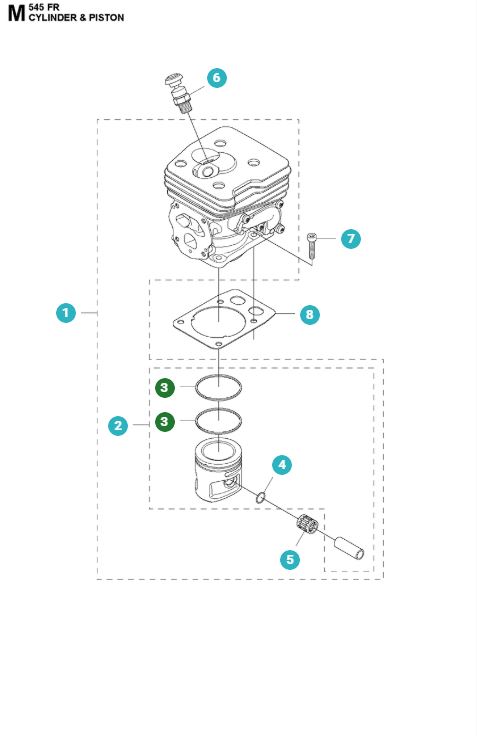 M 545 FR
CYLINDER & PISTON

6

7

1

8

3

2

3

4

5