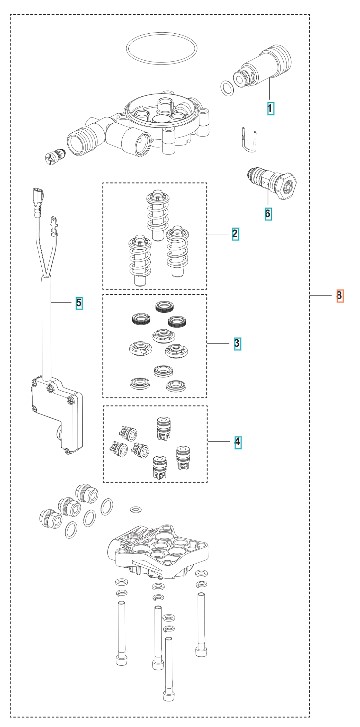 1
6
2
5
8
3
4