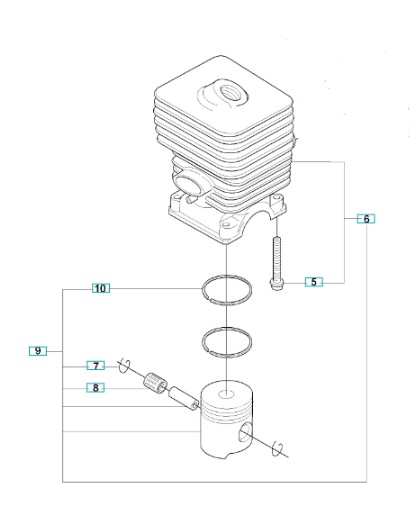 6
5
10
9
7
8