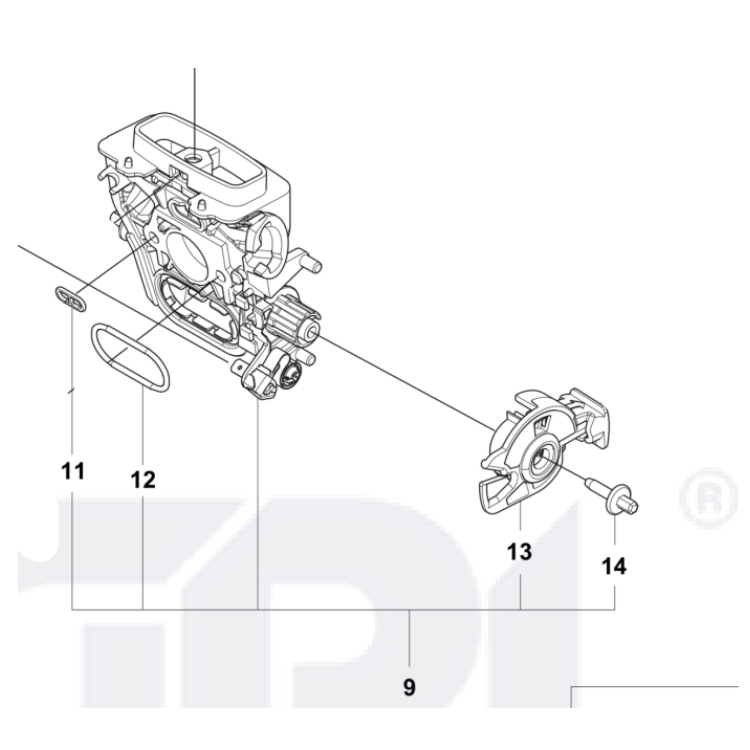 11
12
13
14
9
®