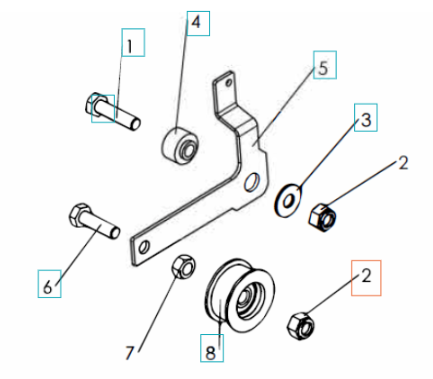 1
4
5
3
2
6
2
7
8