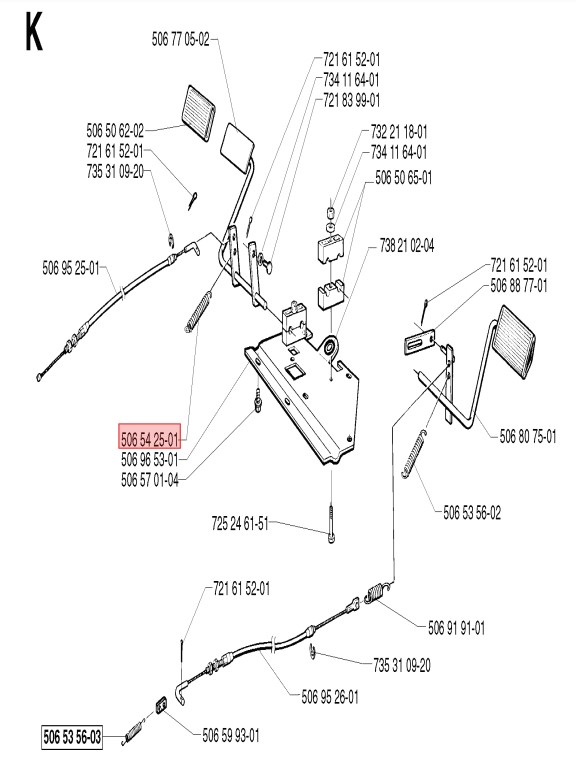 K

506 77 05-02

721 61 52-01
734 11 64-01
721 83 99-01

506 50 62-02
721 61 52-01
735 31 09-20

732 21 18-01
734 11 64-01
506 50 65-01

738 21 02-04

506 95 25-01

721 61 52-01
506 88 77-01

506 54 25-01
506 96 53-01
506 57 01-04

506 80 75-01

506 53 56-02

725 24 61-51

721 61 52-01

506 91 91-01

735 31 09-20

506 95 26-01

506 53 56-03

506 59 93-01