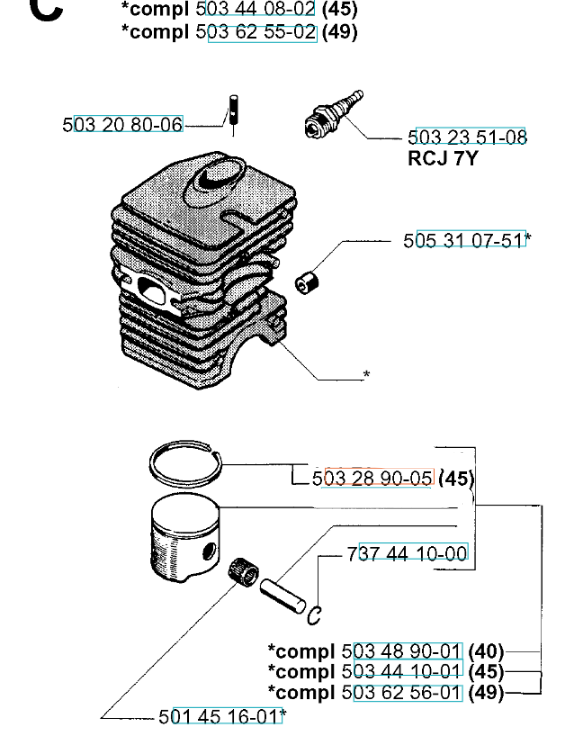 C
*compl 503 44 08-02 (45)
*compl 503 62 55-02 (49)

503 20 80-06

503 23 51-08
RCJ 7Y

505 31 07-51*

*

503 28 90-05 (45)

737 44 10-00

*compl 503 48 90-01 (40)
*compl 503 44 10-01 (45)
*compl 503 62 56-01 (49)

501 45 16-01*