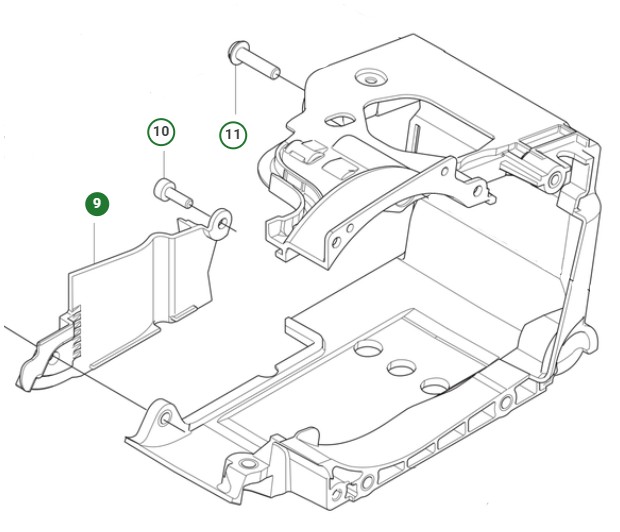 11
10
9