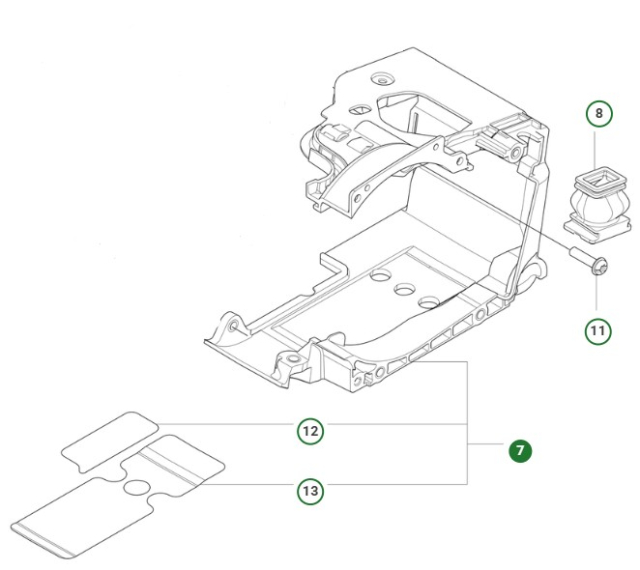 8

11

12

7

13