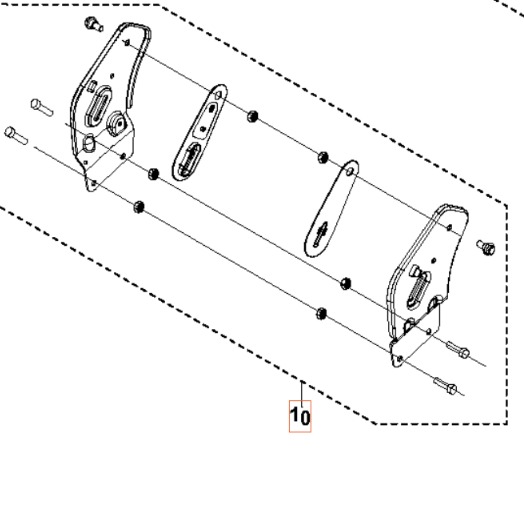 10