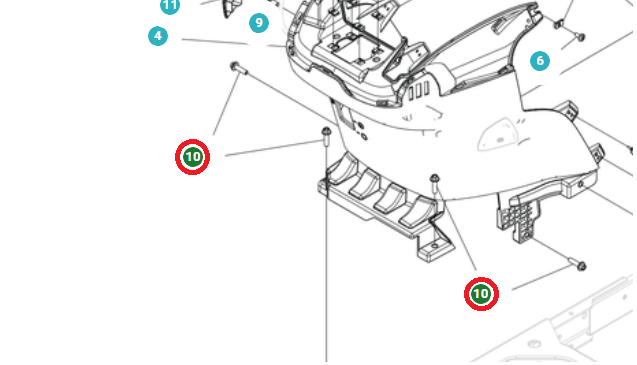 11
9
4
6
10
10