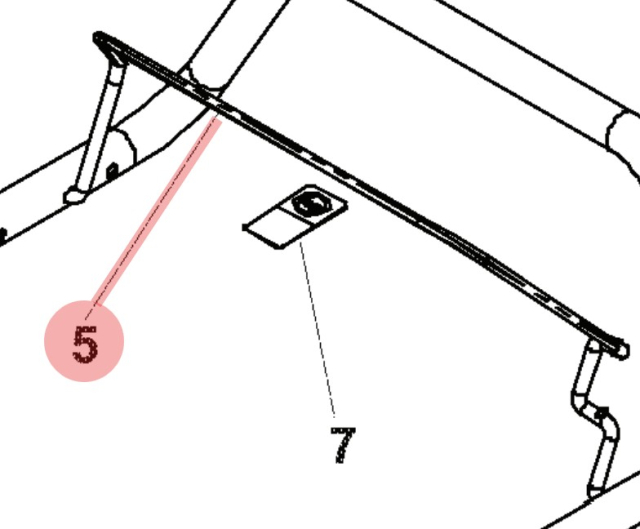 5
7