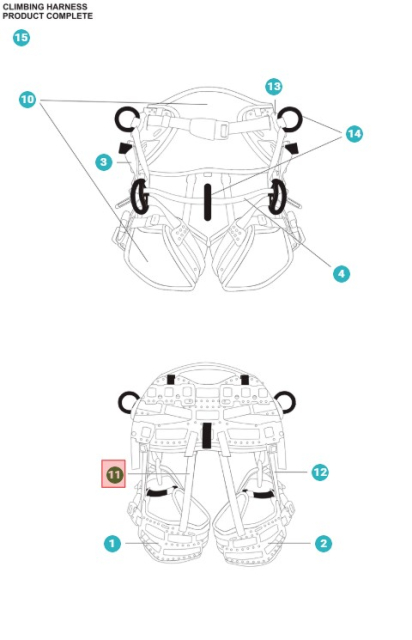 CLIMBING HARNESS
PRODUCT COMPLETE

15

10

13

14

3

4

11

12

1

2