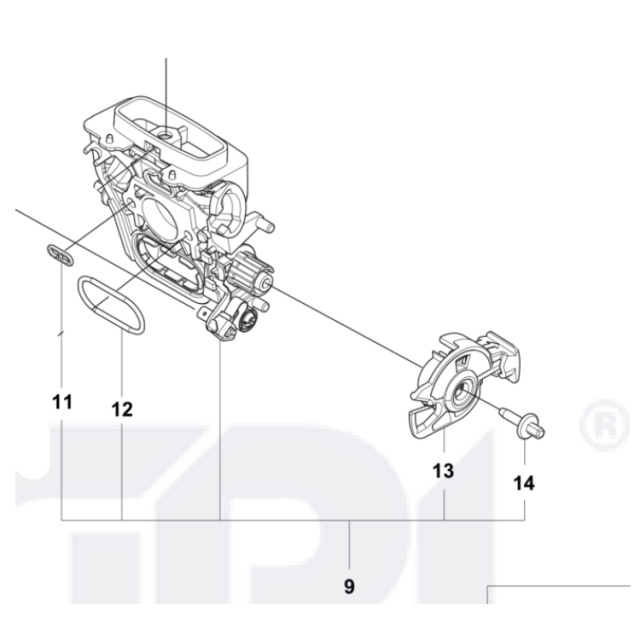 11
12
13
14
9
®