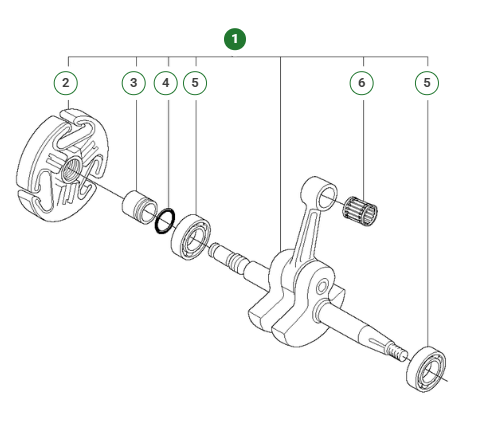 1
2
3
4
5
6
5