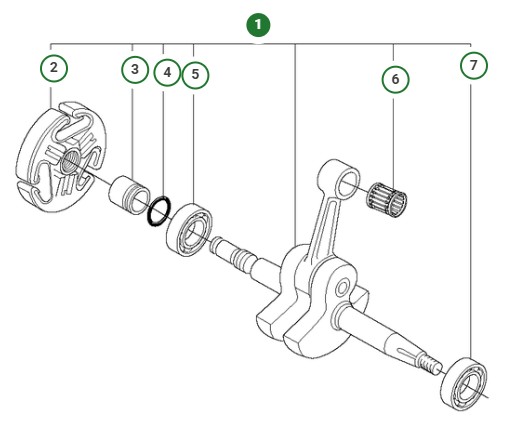 1
2
3
4
5
6
7