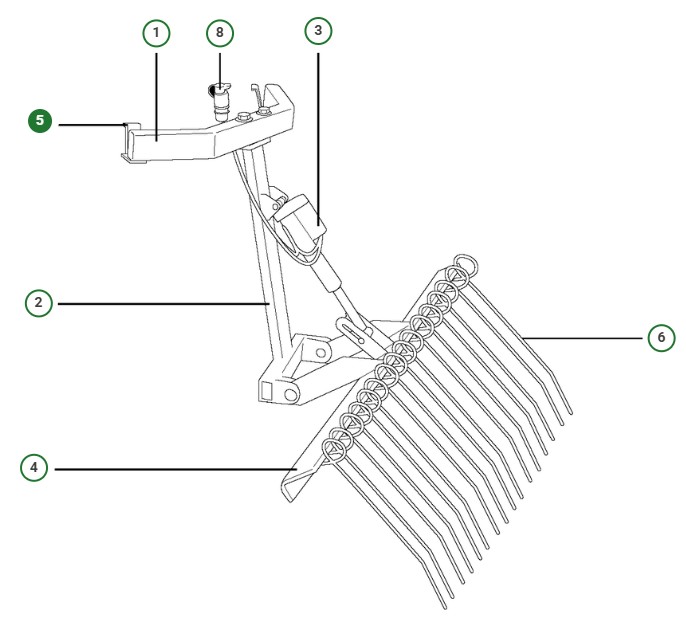 1
8
3
5
2
6
4