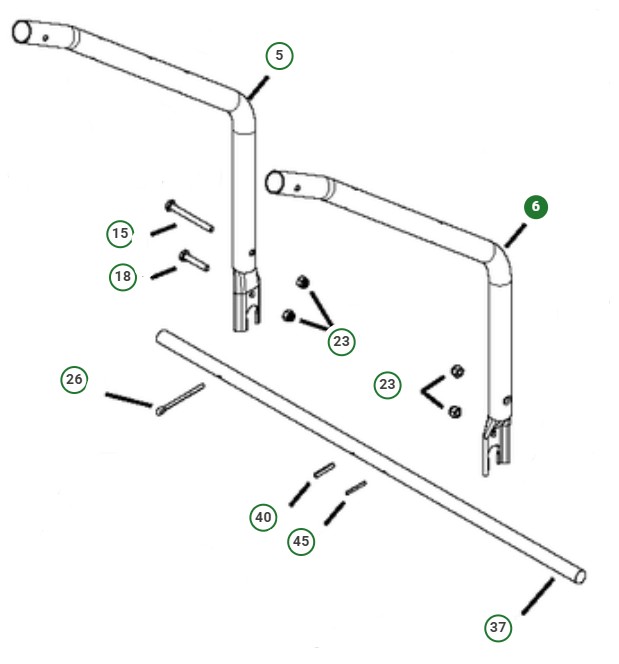 5
6
15
18
23
23
26
40
45
37