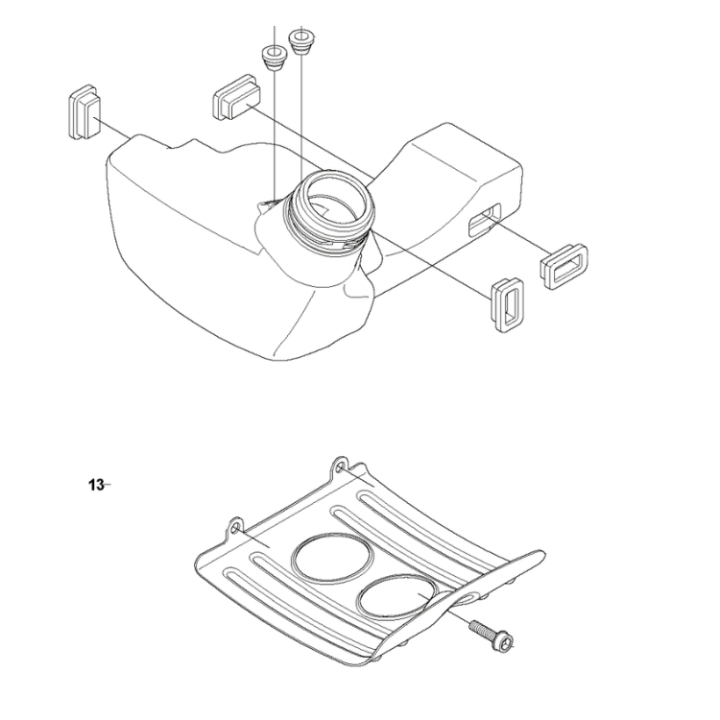 13