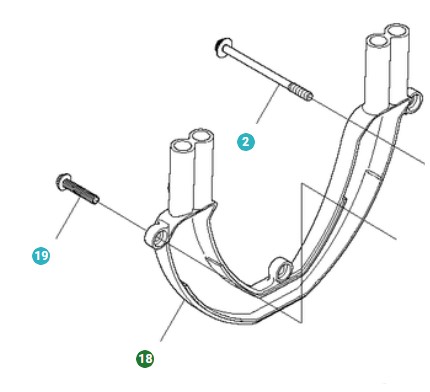 2

19

18