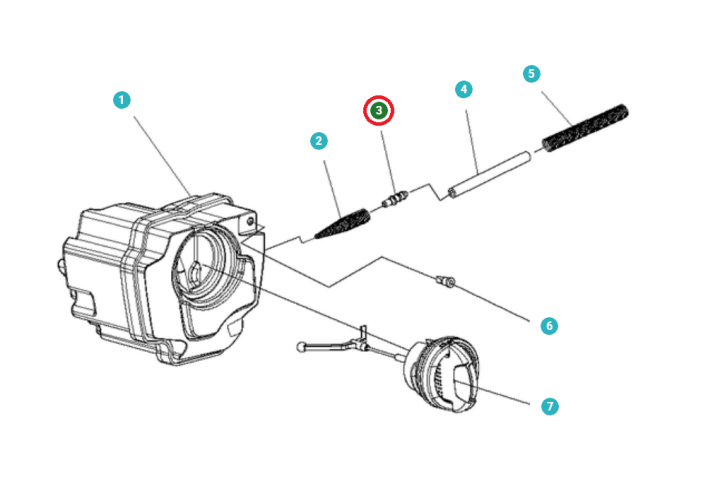 1
2
3
4
5
6
7