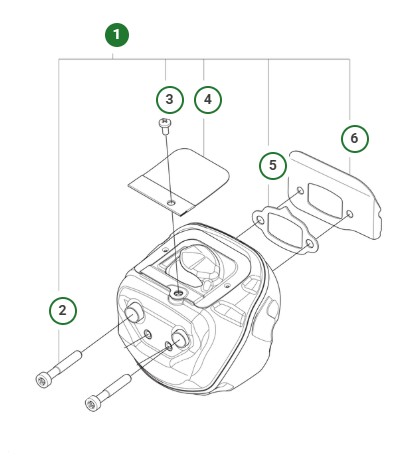 1
3
4
6
5
2