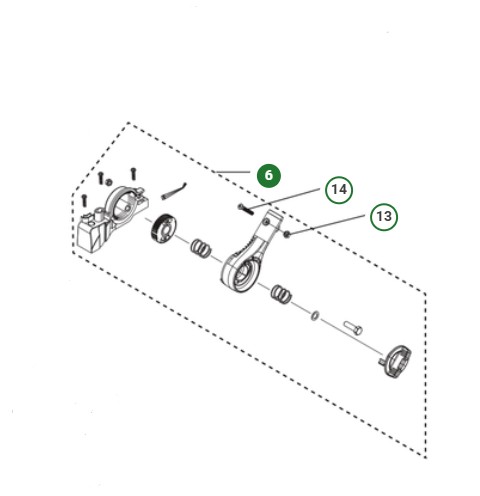 6
14
13